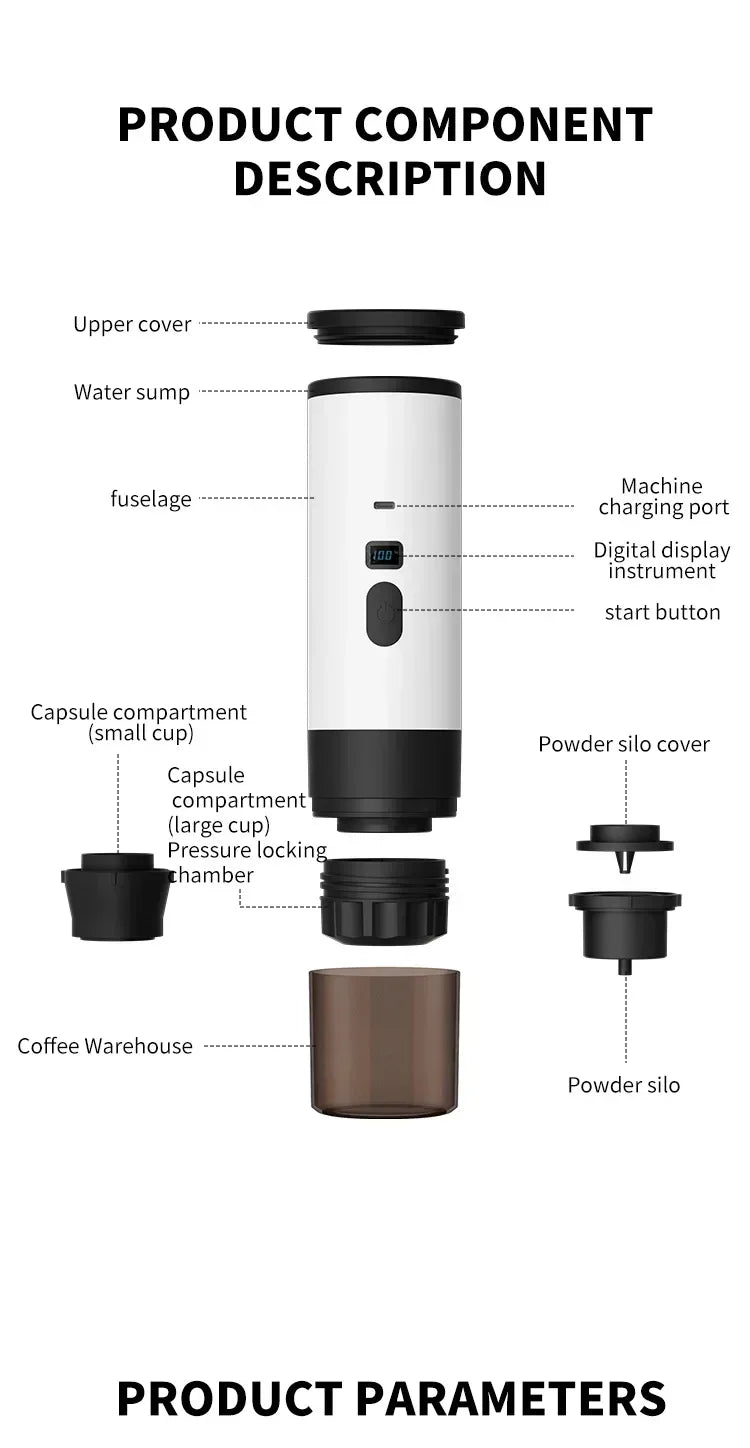 PRODUCT COMPONENT DESCRIPTION

Upper cover

Water sump

fuselage

Machine charging port

100

Digital display instrument

start button

Capsule compartment (small cup)

Capsule compartment (large cup)

Pressure locking chamber

Powder silo cover

Coffee Warehouse

Powder silo

PRODUCT PARAMETERS