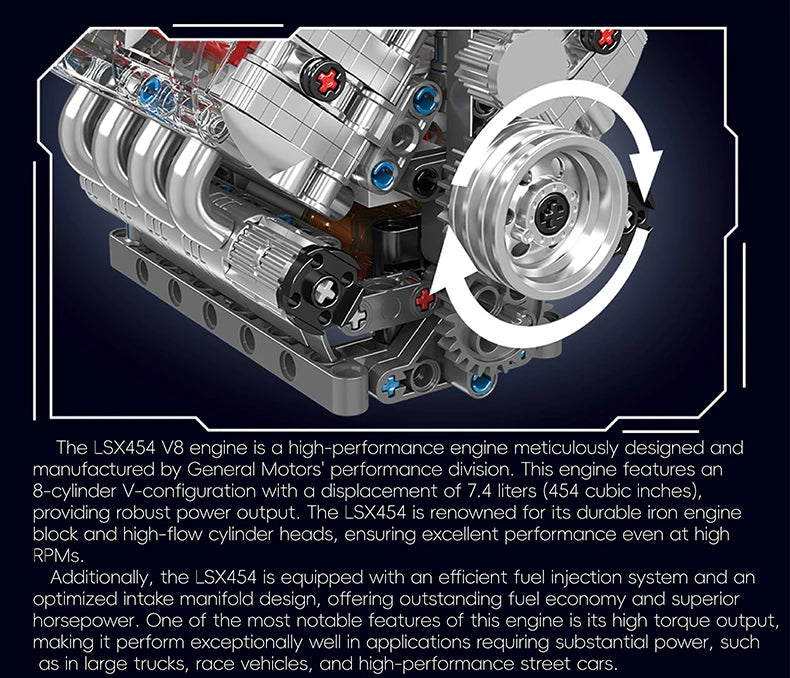 The LSX454 V8 engine is a high-performance engine meticulously designed and manufactured by General Motors' performance division. This engine features an 8-cylinder V-configuration with a displacement of 7.4 liters (454 cubic inches), providing robust power output. The LSX454 is renowned for its durable iron engine block and high-flow cylinder heads, ensuring excellent performance even at high RPMs.

Additionally, the LSX454 is equipped with an efficient fuel injection system and an optimized intake manifold design, offering outstanding fuel economy and superior horsepower. One of the most notable features of this engine is its high torque output, making it perform exceptionally well in applications requiring substantial power, such as in large trucks, race vehicles, and high-performance street cars.